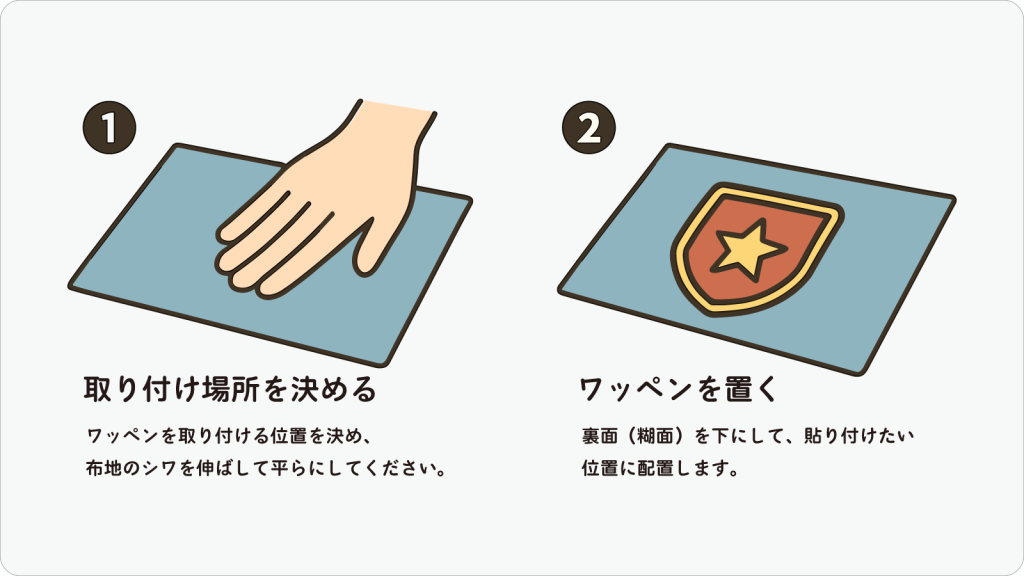 1

取り付け場所を決める

ワッペンを取り付ける位置を決め、布地のシワを伸ばして平らにしてください。

2

ワッペンを置く

裏面（糊面）を下にして、貼り付けたい位置に配置します。