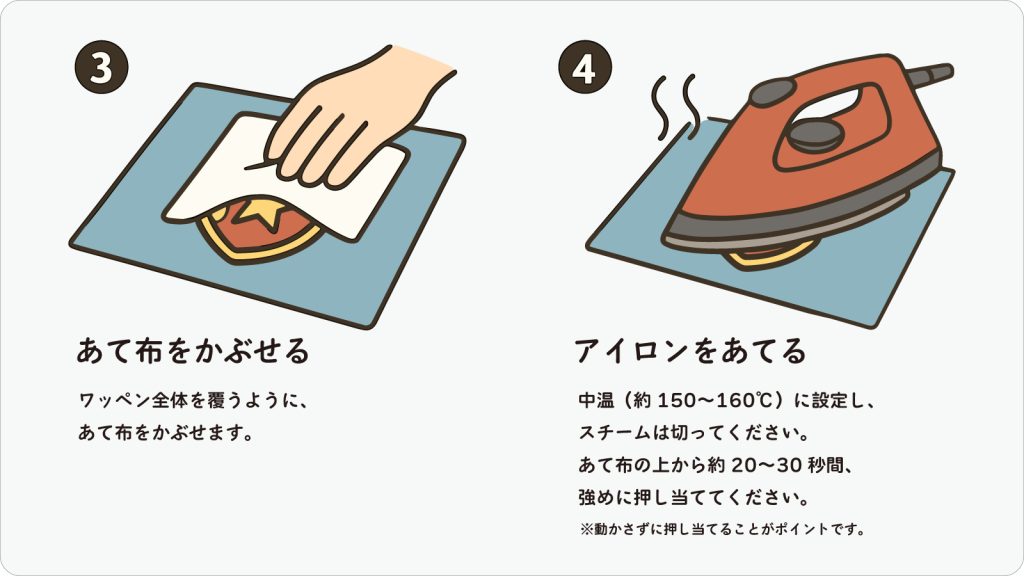 3

あて布をかぶせる

ワッペン全体を覆うように、あて布をかぶせます。

4

アイロンをあてる

中温（約 150〜160℃）に設定し、スチームは切ってください。あて布の上から約 20〜30 秒間、強めに押し当ててください。

※動かさずに押し当てることがポイントです。